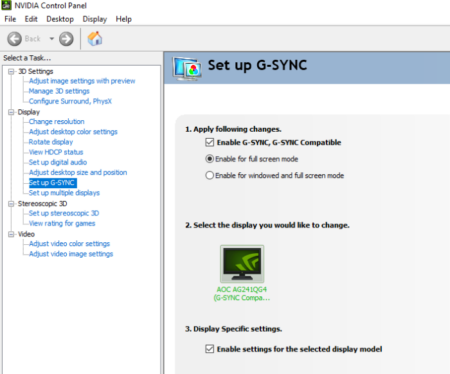 NVIDIA Control Panel

File Edit Desktop Display Help

Back

Select a Task...

3D Settings
Adjust image settings with preview
Manage 3D settings
Configure Surround, PhysX
Display
Change resolution
Adjust desktop color settings
Rotate display
View HDCP status
Set up digital audio
Adjust desktop size and position
Set up G-SYNC
Set up multiple displays
Stereoscopic 3D
Set up stereoscopic 3D
View rating for games
Video
Adjust video color settings
Adjust video image settings

Set up G-SYNC

1. Apply following changes.

Enable G-SYNC, G-SYNC Compatible

Enable for full screen mode

Enable for windowed and full screen mode

2. Select the display you would like to change.

AOC AG241QG4 (G-SYNC Compa...

3. Display Specific settings.

Enable settings for the selected display model